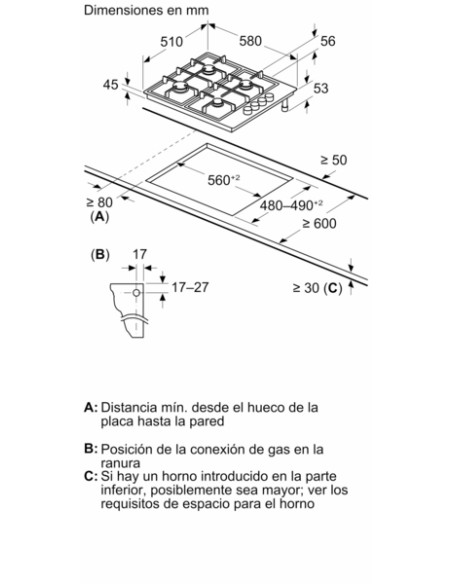 Dimensiones en mm

510
580
56
45
53

≥ 50
$560^{+2}$
≥ 80
(A)
$480–490^{+2}$
≥ 600

(B)
17
17–27
≥ 30 (C)

A: Distancia mín. desde el hueco de la placa hasta la pared

B: Posición de la conexión de gas en la ranura
C: Si hay un horno introducido en la parte inferior, posiblemente sea mayor; ver los requisitos de espacio para el horno