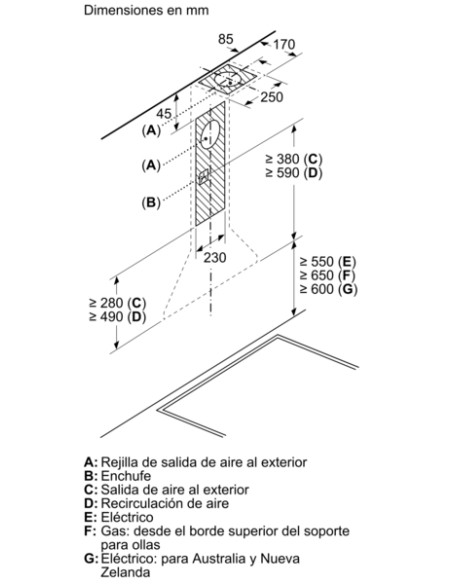 Dimensiones en mm

85
170
250
45
(A)
(A)
(B)
≥ 380 (C)
≥ 590 (D)
230
≥ 550 (E)
≥ 650 (F)
≥ 600 (G)
≥ 280 (C)
≥ 490 (D)

A: Rejilla de salida de aire al exterior
B: Enchufe
C: Salida de aire al exterior
D: Recirculación de aire
E: Eléctrico
F: Gas: desde el borde superior del soporte para ollas
G: Eléctrico: para Australia y Nueva Zelanda