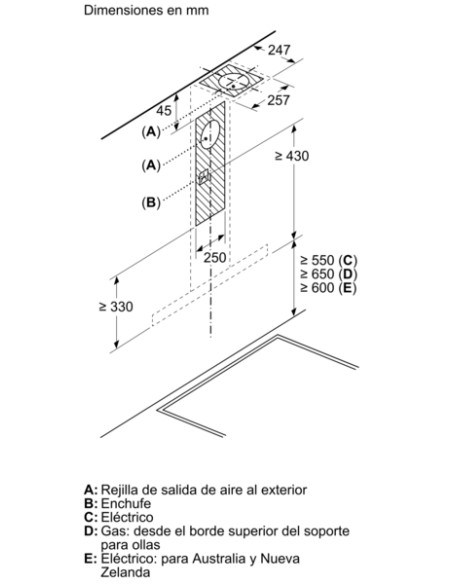 Dimensiones en mm

247

257

45

(A)

(A)

(B)

≥ 430

250

≥ 550 (C)
≥ 650 (D)
≥ 600 (E)

≥ 330

A: Rejilla de salida de aire al exterior
B: Enchufe
C: Eléctrico
D: Gas: desde el borde superior del soporte para ollas
E: Eléctrico: para Australia y Nueva Zelanda