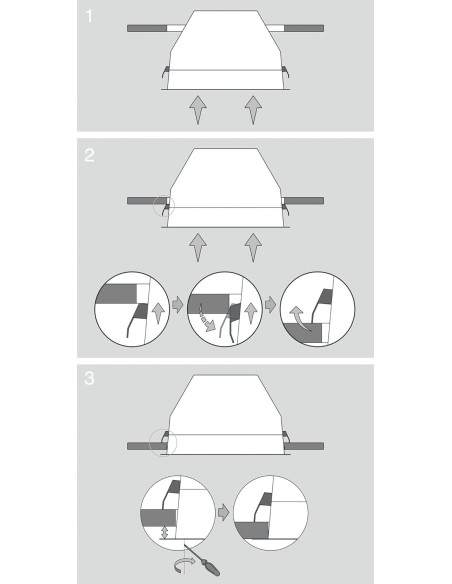 1

2

3