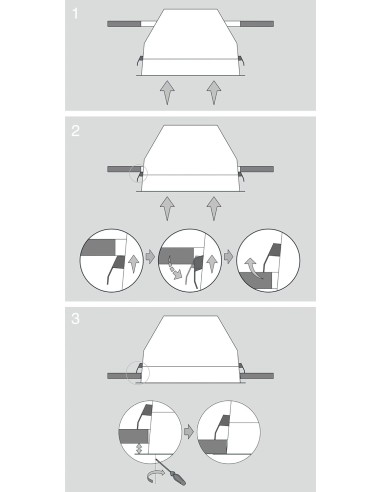 1

2

3